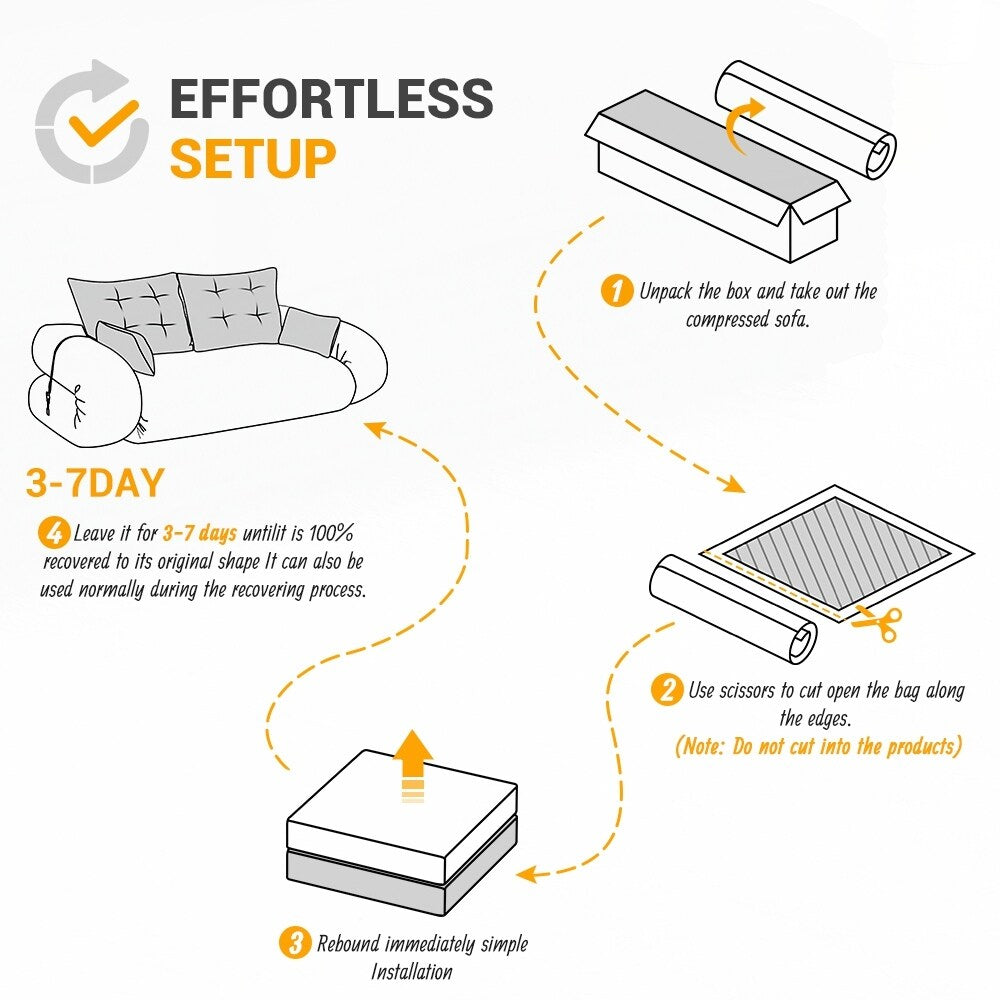 EFFORTLESS SETUP

1 Unpack the box and take out the compressed sofa.

2 Use scissors to cut open the bag along the edges.
(Note: Do not cut into the products)

3 Rebound immediately simple Installation

3-7DAY

4 Leave it for 3-7 days untilit is 100% recovered to its original shape It can also be used normally during the recovering process.