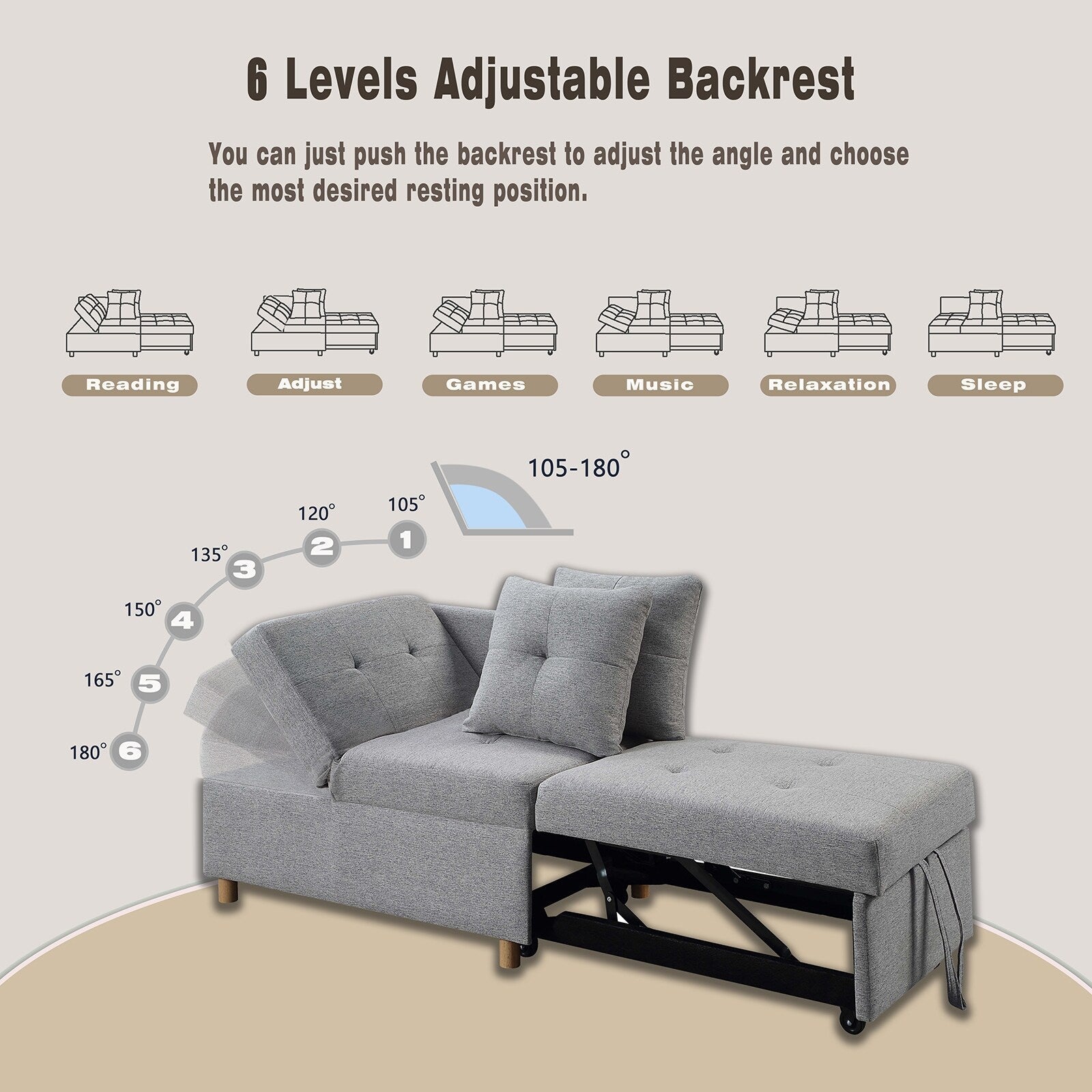 6 Levels Adjustable Backrest

You can just push the backrest to adjust the angle and choose the most desired resting position.

Reading

Adjust

Games

Music

Relaxation

Sleep

105-180°

105°
1

120°
2

135°
3

150°
4

165°
5

180°
6