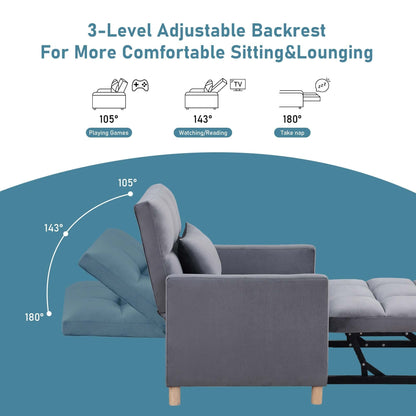 3-Level Adjustable Backrest
For More Comfortable Sitting&Lounging

TV

zzz

105°
Playing Games

143°
Watching/Reading

180°
Take nap

105°
143°
180°