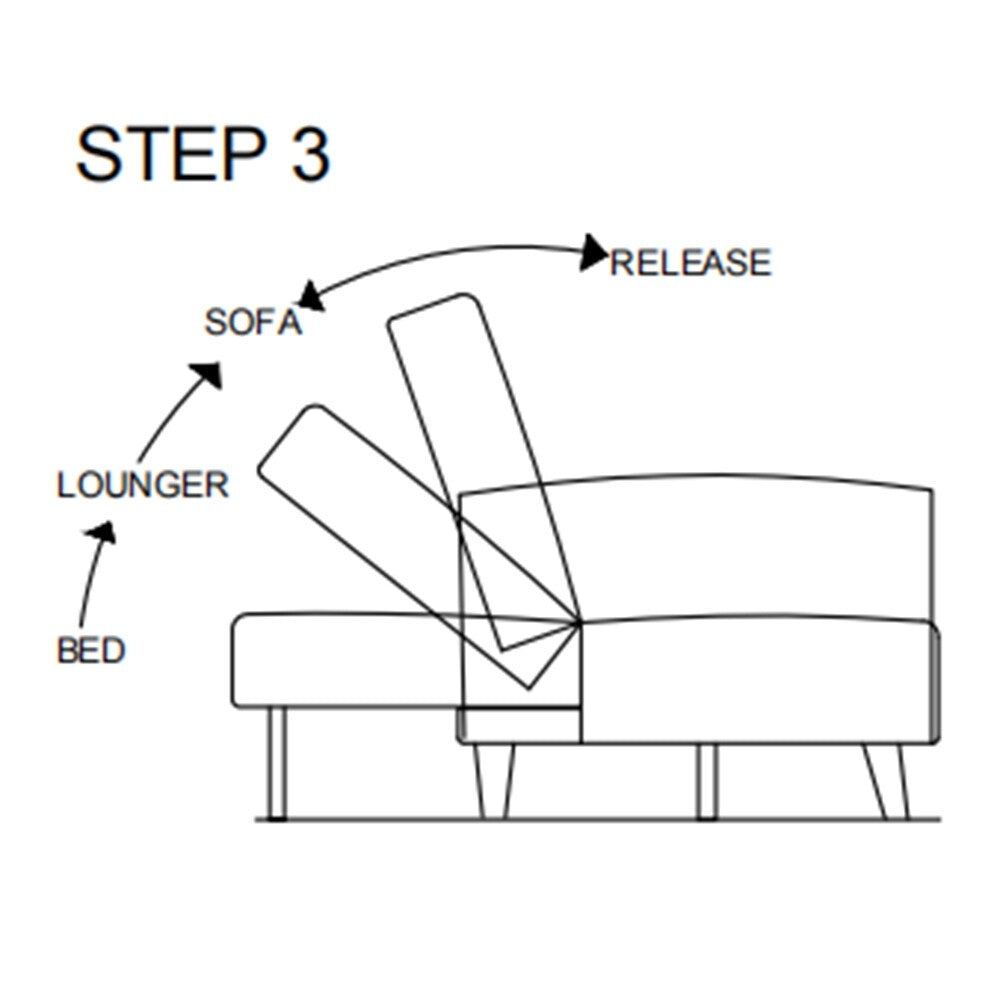 STEP 3

RELEASE

SOFA

LOUNGER

BED