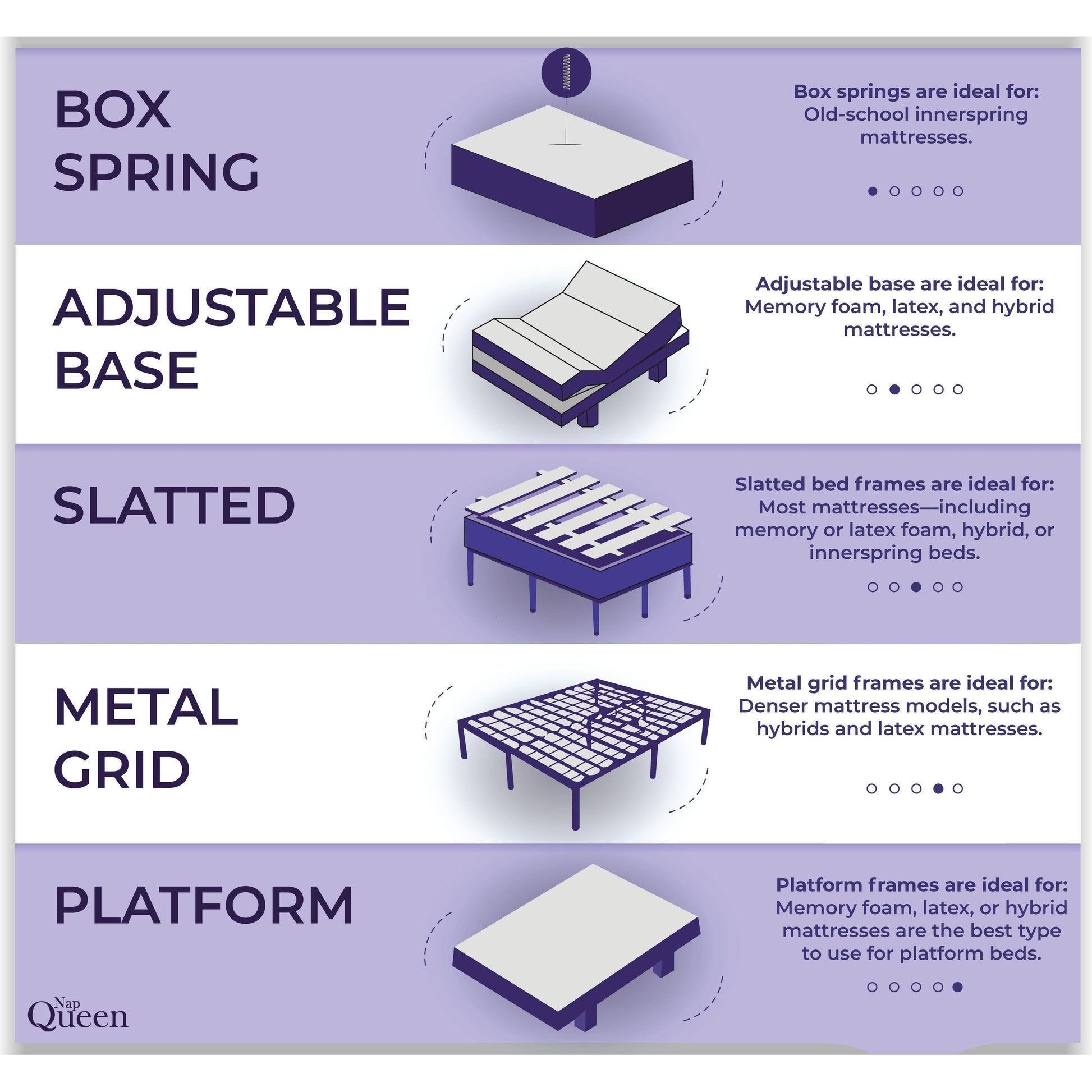 BOX SPRING

Box springs are ideal for: Old-school innerspring mattresses.

ADJUSTABLE BASE

Adjustable base are ideal for: Memory foam, latex, and hybrid mattresses.

SLATTED

Slatted bed frames are ideal for: Most mattresses—including memory or latex foam, hybrid, or innerspring beds.

METAL GRID

Metal grid frames are ideal for: Denser mattress models, such as hybrids and latex mattresses.

PLATFORM

Platform frames are ideal for: Memory foam, latex, or hybrid mattresses are the best type to use for platform beds.

Nap Queen